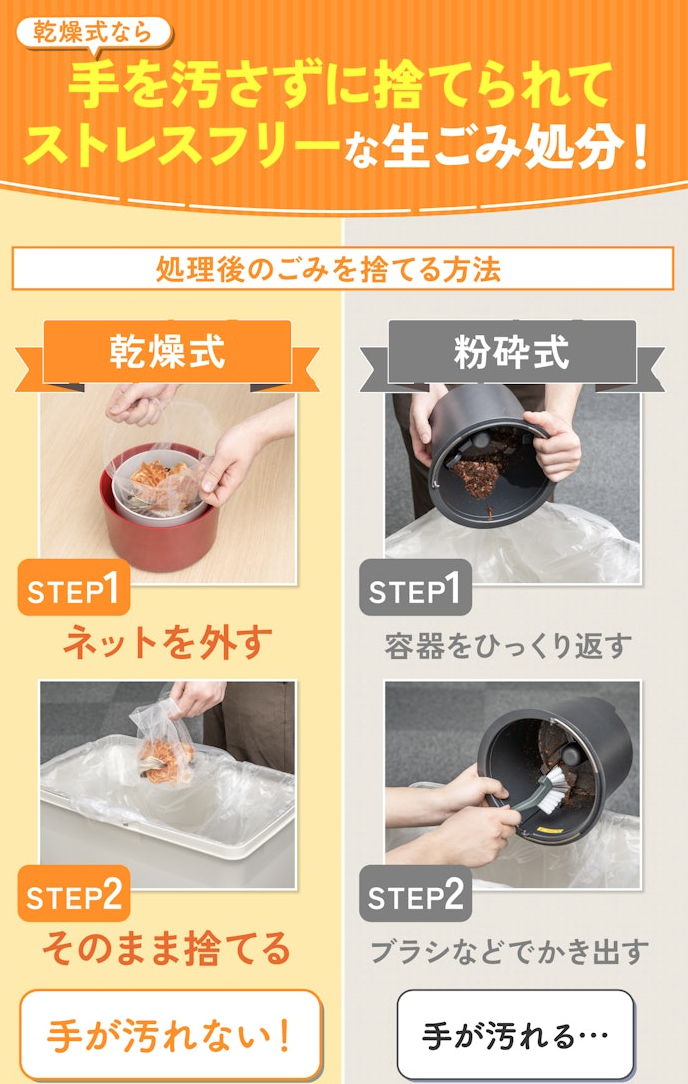 乾燥式なら

手を汚さずに捨てられて
ストレスフリーな生ごみ処分！

処理後のごみを捨てる方法

乾燥式

STEP1
ネットを外す

STEP2
そのまま捨てる

手が汚れない！

粉砕式

STEP1
容器をひっくり返す

STEP2
ブラシなどでかき出す

手が汚れる…