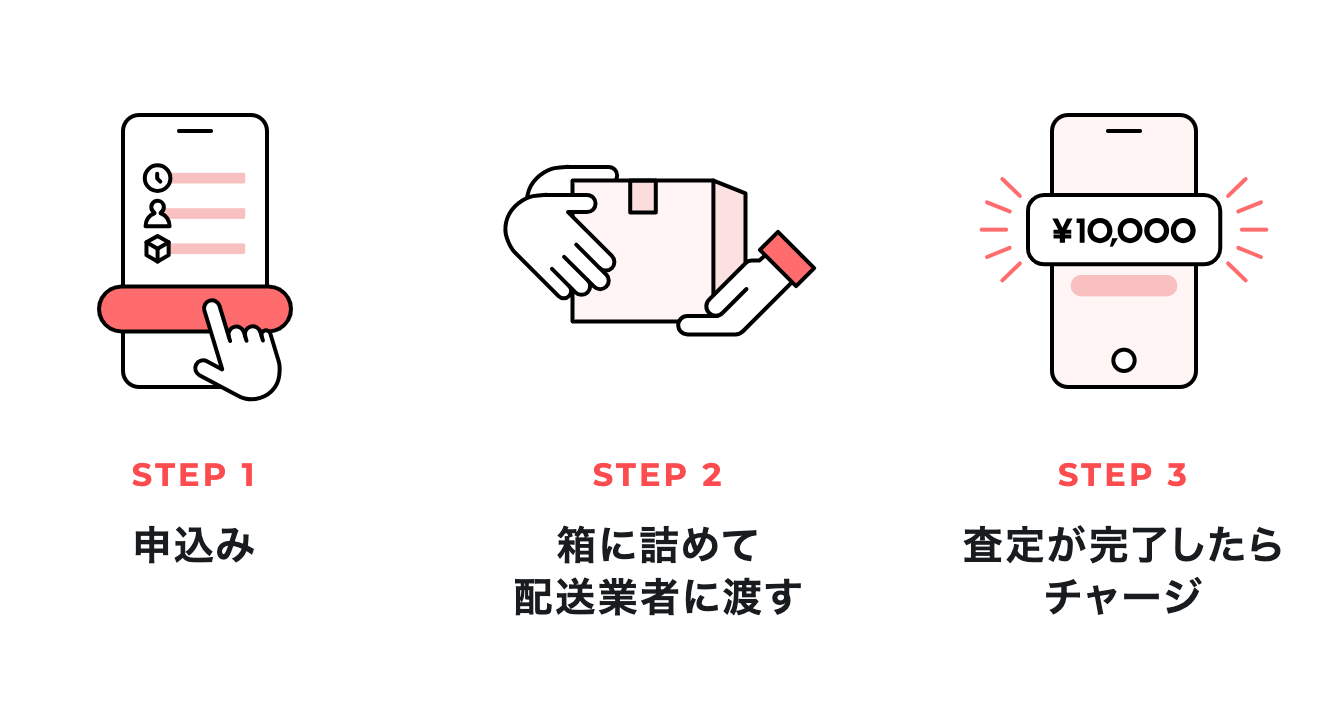 STEP 1
申込み

STEP 2
箱に詰めて
配送業者に渡す

¥10,000

STEP 3
査定が完了したら
チャージ