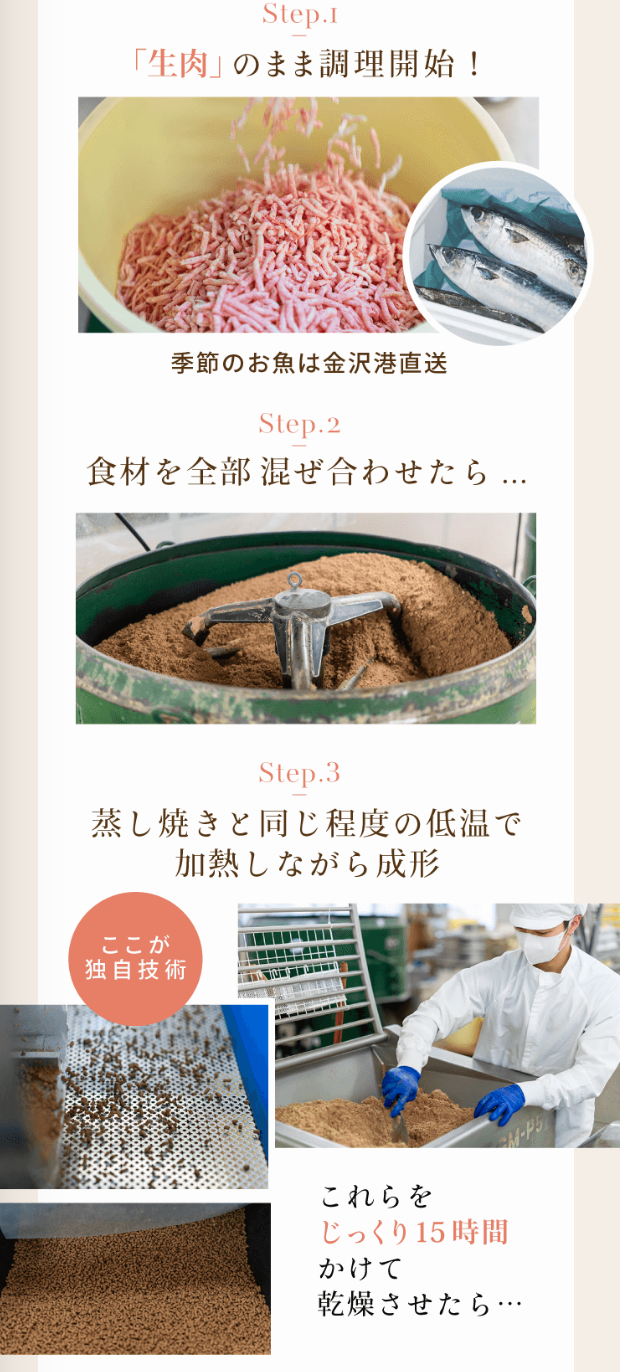 Step.1

「生肉」のまま調理開始！

季節のお魚は金沢港直送

Step.2

食材を全部混ぜ合わせたら ...

Step.3

蒸し焼きと同じ程度の低温で加熱しながら成形

ここが独自技術

これらを
じっくり15時間
かけて
乾燥させたら…