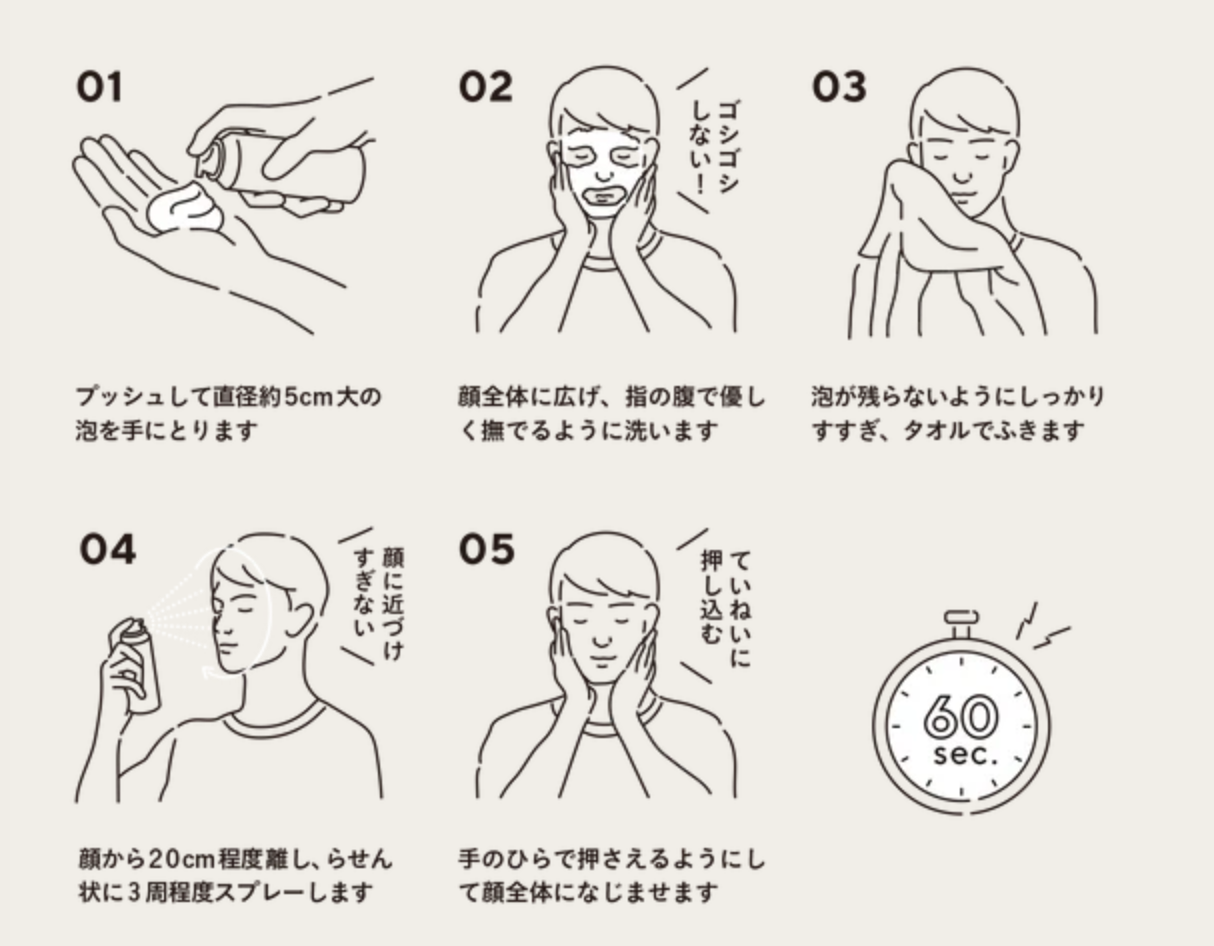 01

プッシュして直径約5cm大の泡を手にとります

02

ゴシゴシしない!

顔全体に広げ、指の腹で優しく撫でるように洗います

03

泡が残らないようにしっかりすすぎ、タオルでふきます

04

顔に近づけすぎない

顔から20cm程度離し、らせん状に3周程度スプレーします

05

ていねいに押し込む

手のひらで押さえるようにして顔全体になじませます

60 sec.