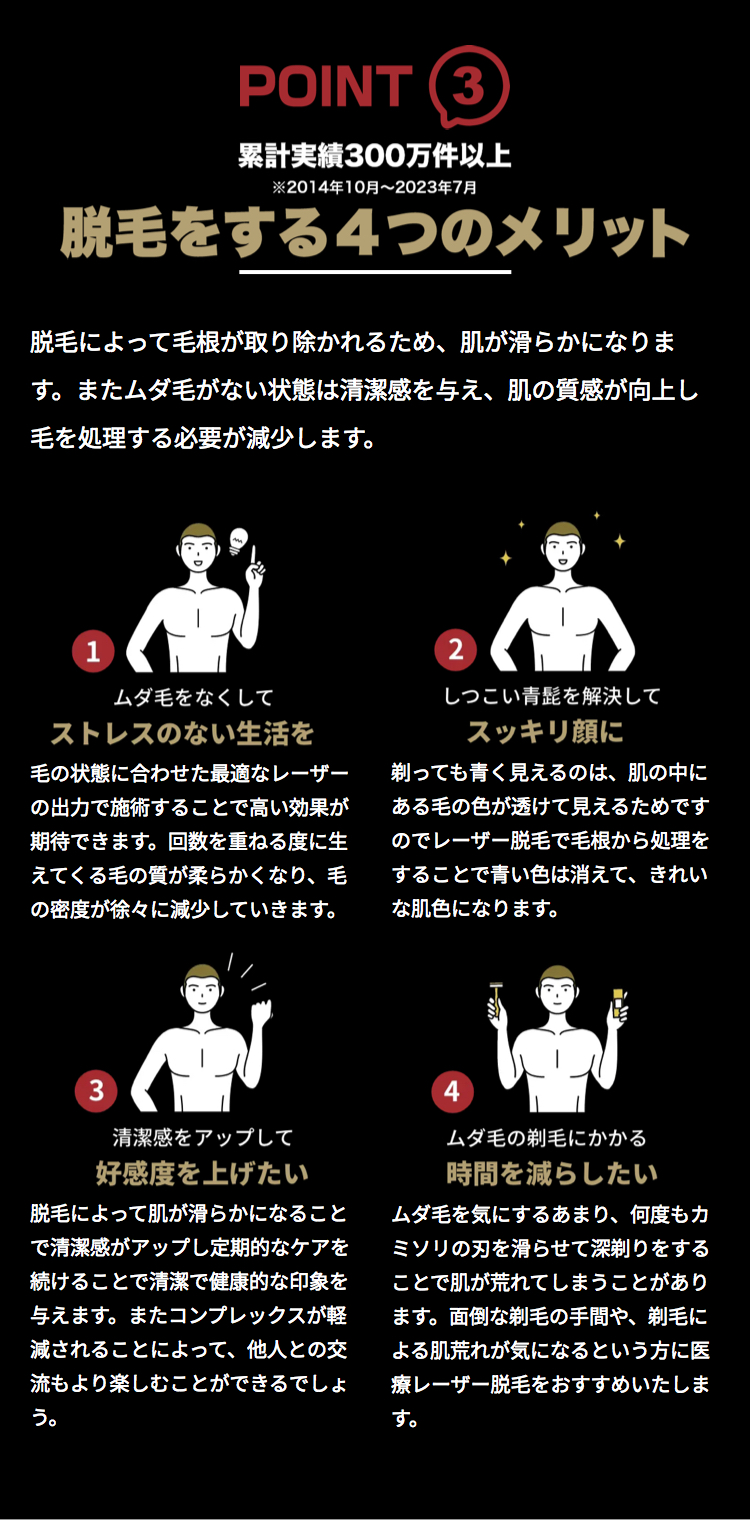 POINT 3

累計実績300万件以上
※2014年10月〜2023年7月

脱毛をする4つのメリット

脱毛によって毛根が取り除かれるため、肌が滑らかになります。またムダ毛がない状態は清潔感を与え、肌の質感が向上し毛を処理する必要が減少します。

1
ムダ毛をなくして
ストレスのない生活を

毛の状態に合わせた最適なレーザーの出力で施術することで高い効果が期待できます。回数を重ねる度に生えてくる毛の質が柔らかくなり、毛の密度が徐々に減少していきます。

2
しつこい青髭を解決して
スッキリ顔に

剃っても青く見えるのは、肌の中にある毛の色が透けて見えるためですのでレーザー脱毛で毛根から処理をすることで青い色は消えて、きれいな肌色になります。

3
清潔感をアップして
好感度を上げたい

脱毛によって肌が滑らかになることで清潔感がアップし定期的なケアを続けることで清潔で健康的な印象を与えます。またコンプレックスが軽減されることによって、他人との交流もより楽しむことができるでしょう。

4
ムダ毛の剃毛にかかる
時間を減らしたい

ムダ毛を気にするあまり、何度もカミソリの刃を滑らせて深剃りをすることで肌が荒れてしまうことがあります。面倒な剃毛の手間や、剃毛による肌荒れが気になるという方に医療レーザー脱毛をおすすめいたします。